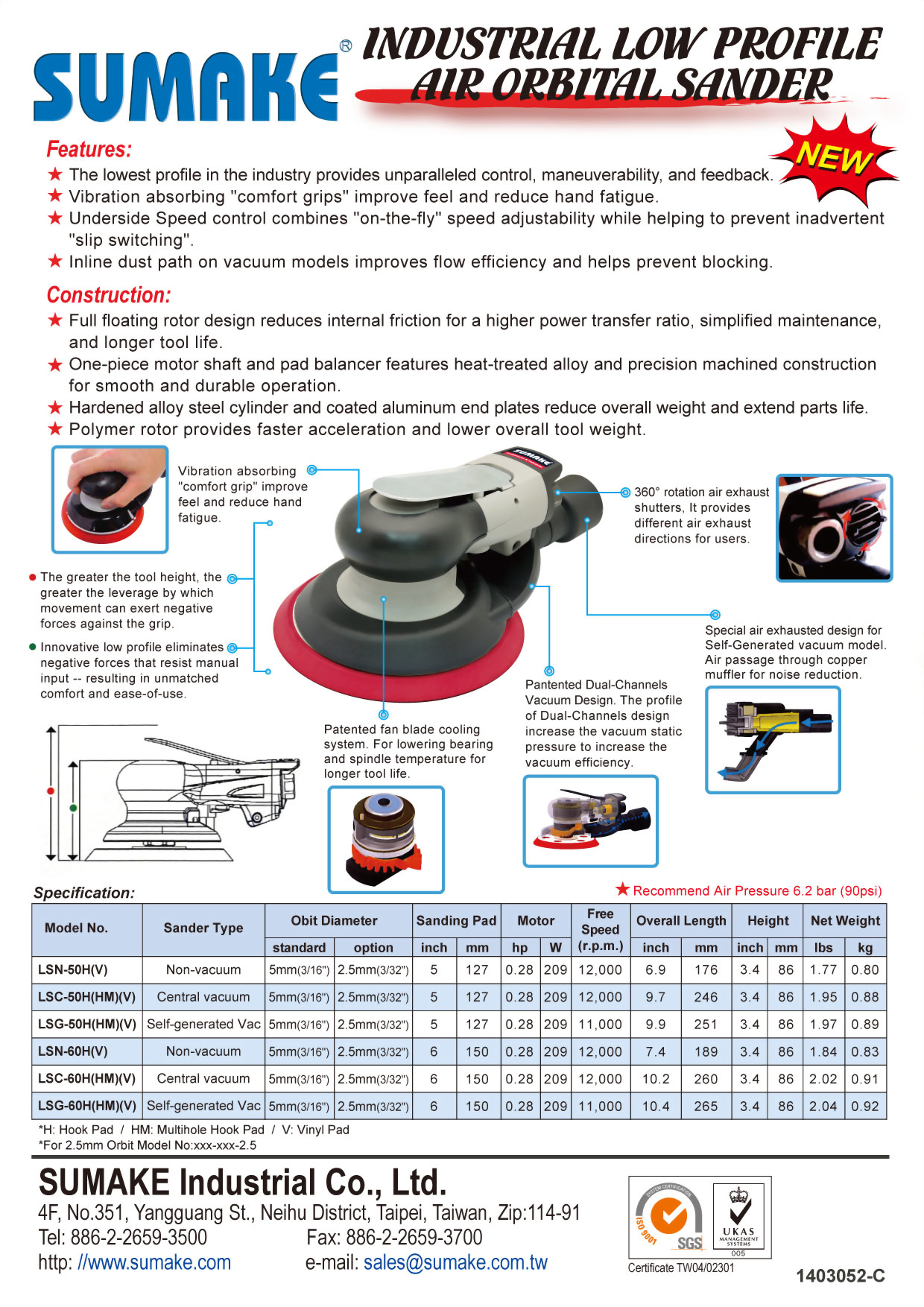 SUMAKE®
INDUSTRIAL LOW PROFILE AIR ORBITAL SANDER

NEW

Features:
★ The lowest profile in the industry provides unparalleled control, maneuverability, and feedback.
★ Vibration absorbing "comfort grips" improve feel and reduce hand fatigue.
★ Underside Speed control combines "on-the-fly" speed adjustability while helping to prevent inadvertent "slip switching".
★ Inline dust path on vacuum models improves flow efficiency and helps prevent blocking.

Construction:
★ Full floating rotor design reduces internal friction for a higher power transfer ratio, simplified maintenance, and longer tool life.
★ One-piece motor shaft and pad balancer features heat-treated alloy and precision machined construction for smooth and durable operation.
★ Hardened alloy steel cylinder and coated aluminum end plates reduce overall weight and extend parts life.
★ Polymer rotor provides faster acceleration and lower overall tool weight.

Vibration absorbing "comfort grip" improve feel and reduce hand fatigue.

SUMAKE

360° rotation air exhaust shutters, It provides different air exhaust directions for users.

● The greater the tool height, the greater the leverage by which movement can exert negative forces against the grip.

● Innovative low profile eliminates negative forces that resist manual input -- resulting in unmatched comfort and ease-of-use.

Special air exhausted design for Self-Generated vacuum model. Air passage through copper muffler for noise reduction.

Pantented Dual-Channels Vacuum Design. The profile of Dual-Channels design increase the vacuum static pressure to increase the vacuum efficiency.

Patented fan blade cooling system. For lowering bearing and spindle temperature for longer tool life.

Specification:
★ Recommend Air Pressure 6.2 bar (90psi)

| Model No. | Sander Type | Obit Diameter standard | Obit Diameter option | Sanding Pad inch | Sanding Pad mm | Motor hp | Motor W | Free Speed (r.p.m.) | Overall Length inch | Overall Length mm | Height inch | Height mm | Net Weight lbs | Net Weight kg |
|---|---|---|---|---|---|---|---|---|---|---|---|---|---|---|
| LSN-50H(V) | Non-vacuum | 5mm(3/16") | 2.5mm(3/32") | 5 | 127 | 0.28 | 209 | 12,000 | 6.9 | 176 | 3.4 | 86 | 1.77 | 0.80 |
| LSC-50H(HM)(V) | Central vacuum | 5mm(3/16") | 2.5mm(3/32") | 5 | 127 | 0.28 | 209 | 12,000 | 9.7 | 246 | 3.4 | 86 | 1.95 | 0.88 |
| LSG-50H(HM)(V) | Self-generated Vac | 5mm(3/16") | 2.5mm(3/32") | 5 | 127 | 0.28 | 209 | 11,000 | 9.9 | 251 | 3.4 | 86 | 1.97 | 0.89 |
| LSN-60H(V) | Non-vacuum | 5mm(3/16") | 2.5mm(3/32") | 6 | 150 | 0.28 | 209 | 12,000 | 7.4 | 189 | 3.4 | 86 | 1.84 | 0.83 |
| LSC-60H(HM)(V) | Central vacuum | 5mm(3/16") | 2.5mm(3/32") | 6 | 150 | 0.28 | 209 | 12,000 | 10.2 | 260 | 3.4 | 86 | 2.02 | 0.91 |
| LSG-60H(HM)(V) | Self-generated Vac | 5mm(3/16") | 2.5mm(3/32") | 6 | 150 | 0.28 | 209 | 11,000 | 10.4 | 265 | 3.4 | 86 | 2.04 | 0.92 |

*H: Hook Pad / HM: Multihole Hook Pad / V: Vinyl Pad
*For 2.5mm Orbit Model No:xxx-xxx-2.5

SUMAKE Industrial Co., Ltd.
4F, No.351, Yangguang St., Neihu District, Taipei, Taiwan, Zip:114-91
Tel: 886-2-2659-3500 Fax: 886-2-2659-3700
http: //www.sumake.com e-mail: sales@sumake.com.tw

SYSTEM CERTIFICATION ISO 9001 SGS UKAS MANAGEMENT SYSTEMS 005
Certificate TW04/02301
1403052-C